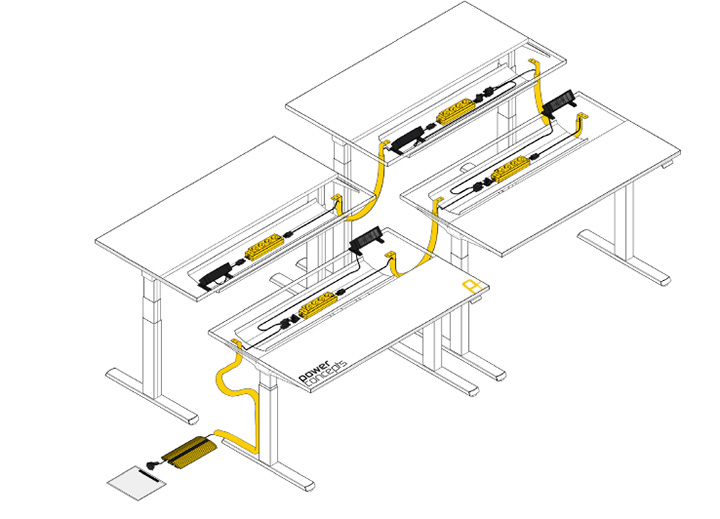 power concepts