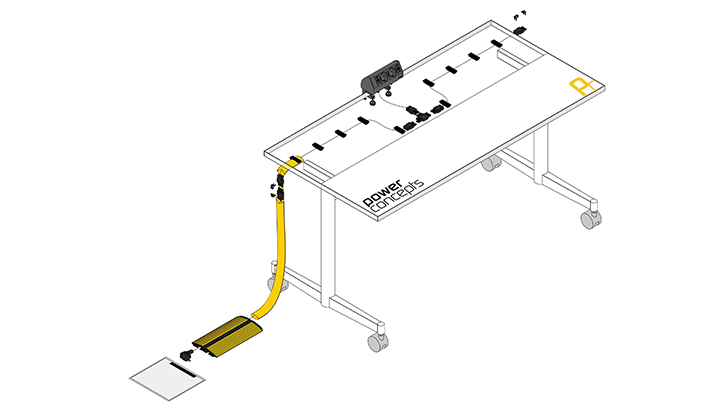 power
concepts