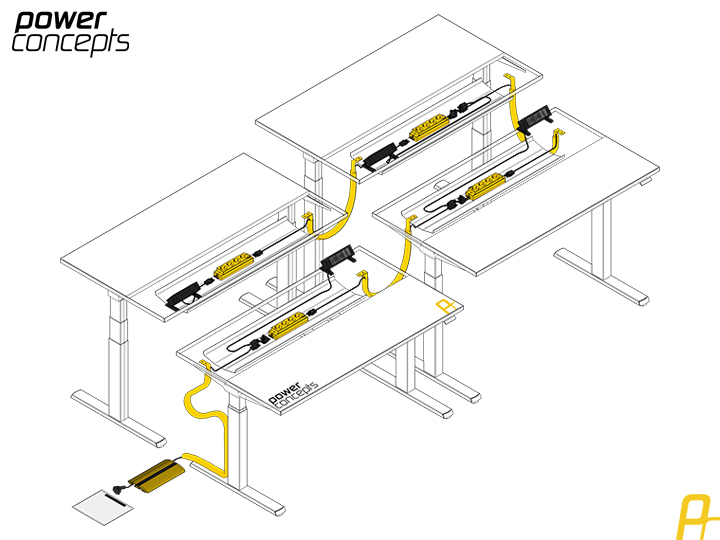 power concepts

power concepts