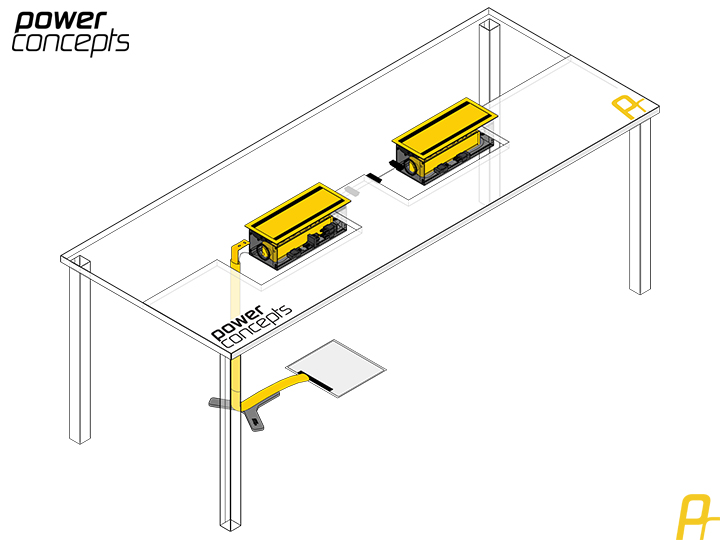 power
concepts

power
concepts